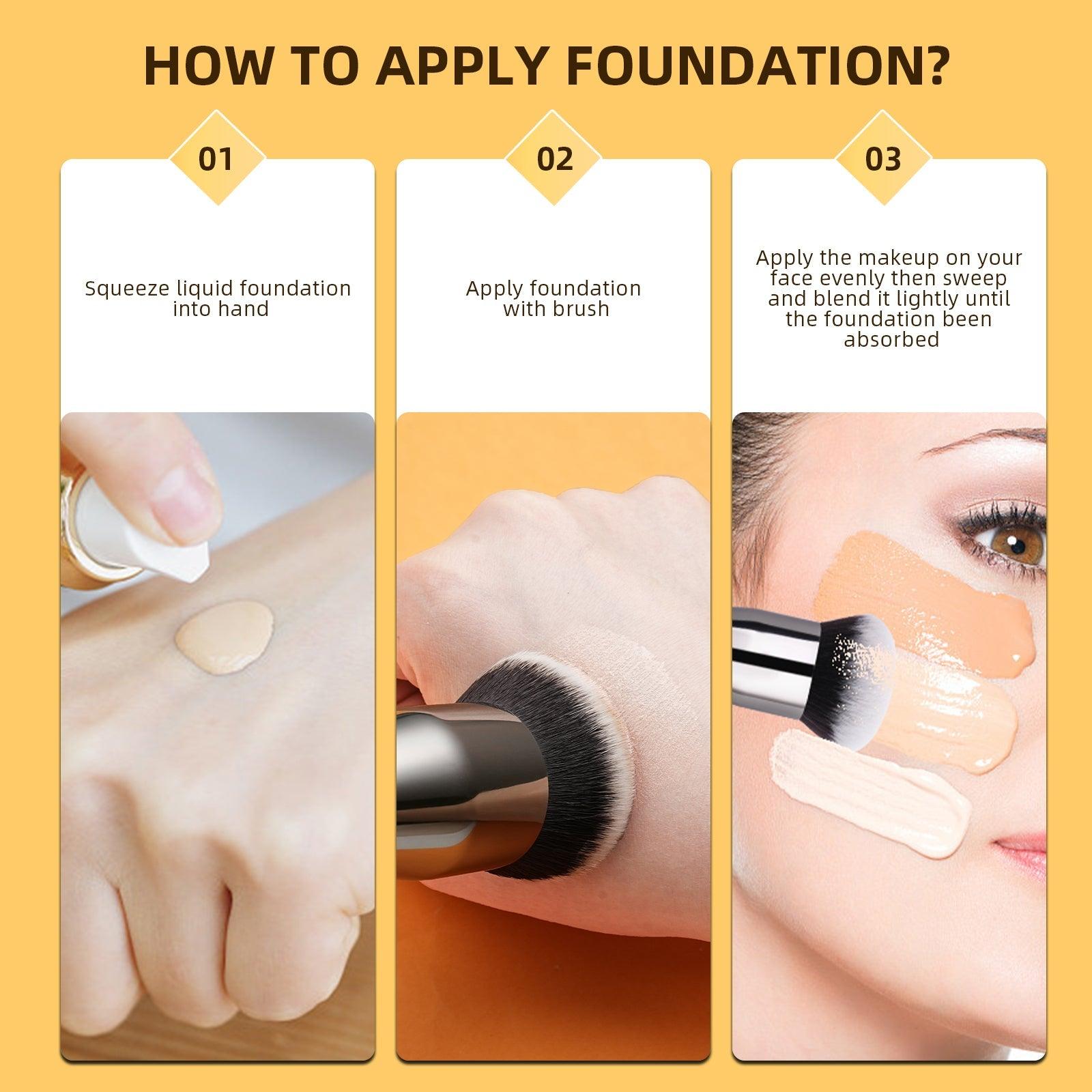 HOW TO APPLY FOUNDATION?

01

Squeeze liquid foundation into hand

02

Apply foundation with brush

03

Apply the makeup on your face evenly then sweep and blend it lightly until the foundation been absorbed